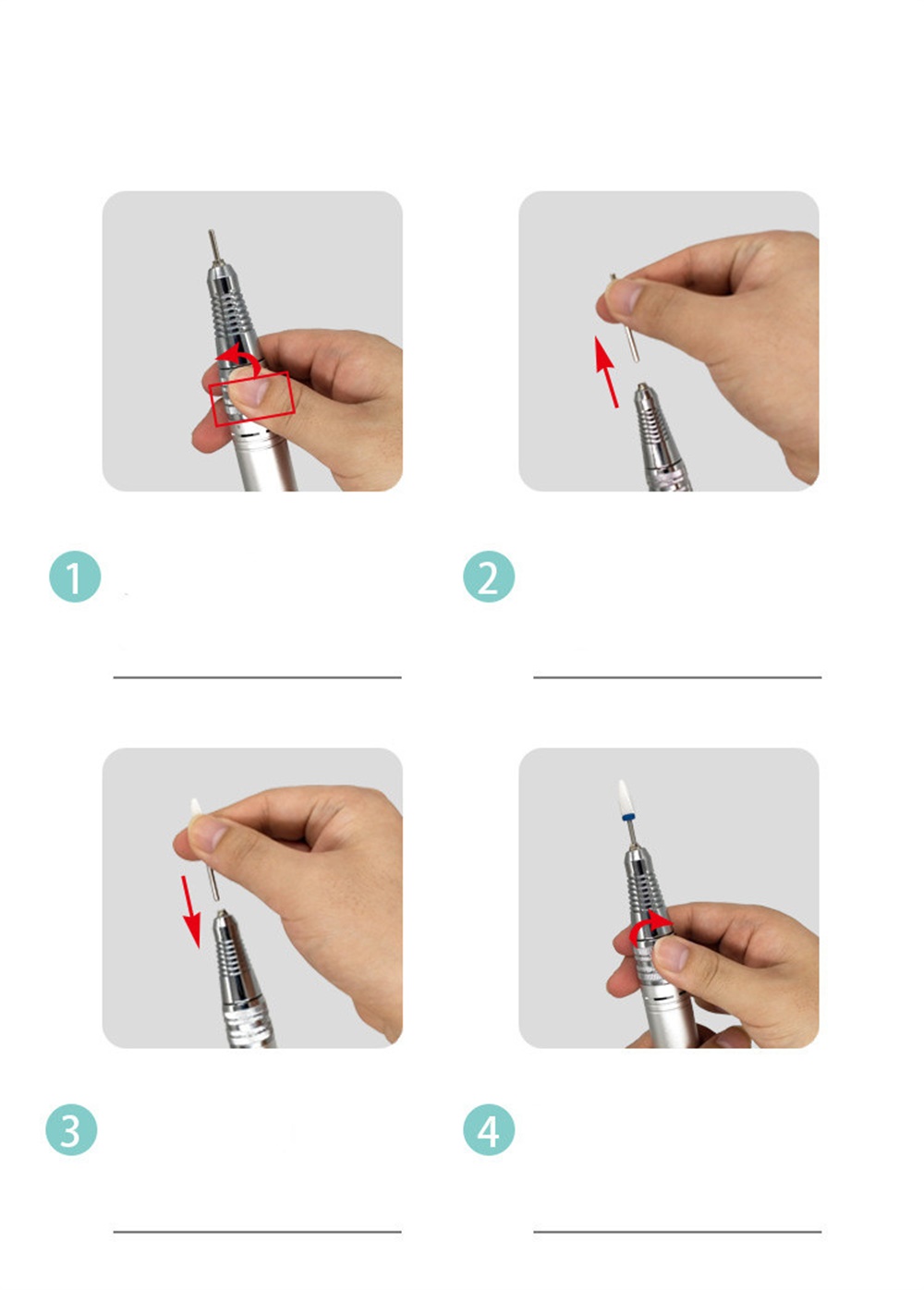 1

2

3

4