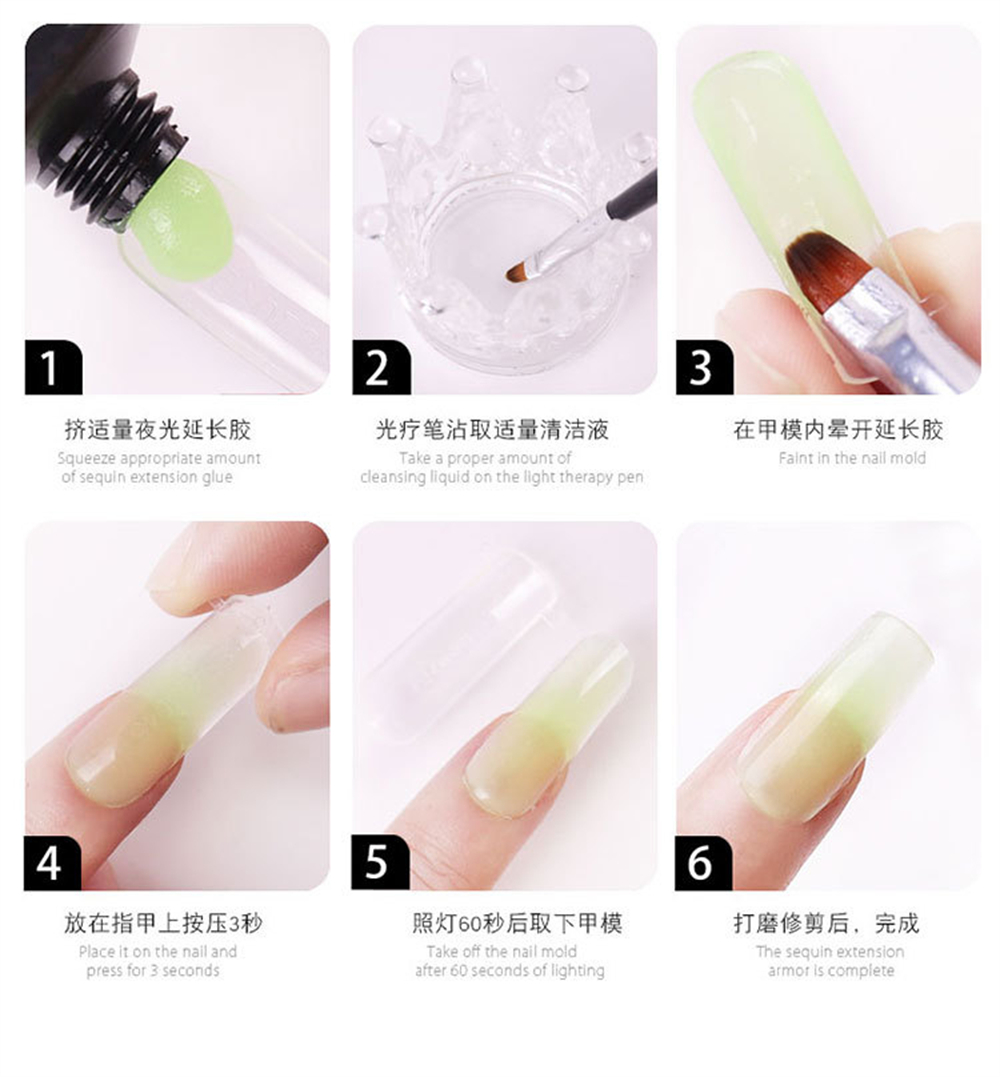 1

挤适量夜光延长胶
Squeeze appropriate amount of sequin extension glue

2

光疗笔沾取适量清洁液
Take a proper amount of cleansing liquid on the light therapy pen

3

在甲模内晕开延长胶
Faint in the nail mold

4

放在指甲上按压3秒
Place it on the nail and press for 3 seconds

5

照灯60秒后取下甲模
Take off the nail mold after 60 seconds of lighting

6

打磨修剪后，完成
The sequin extension armor is complete