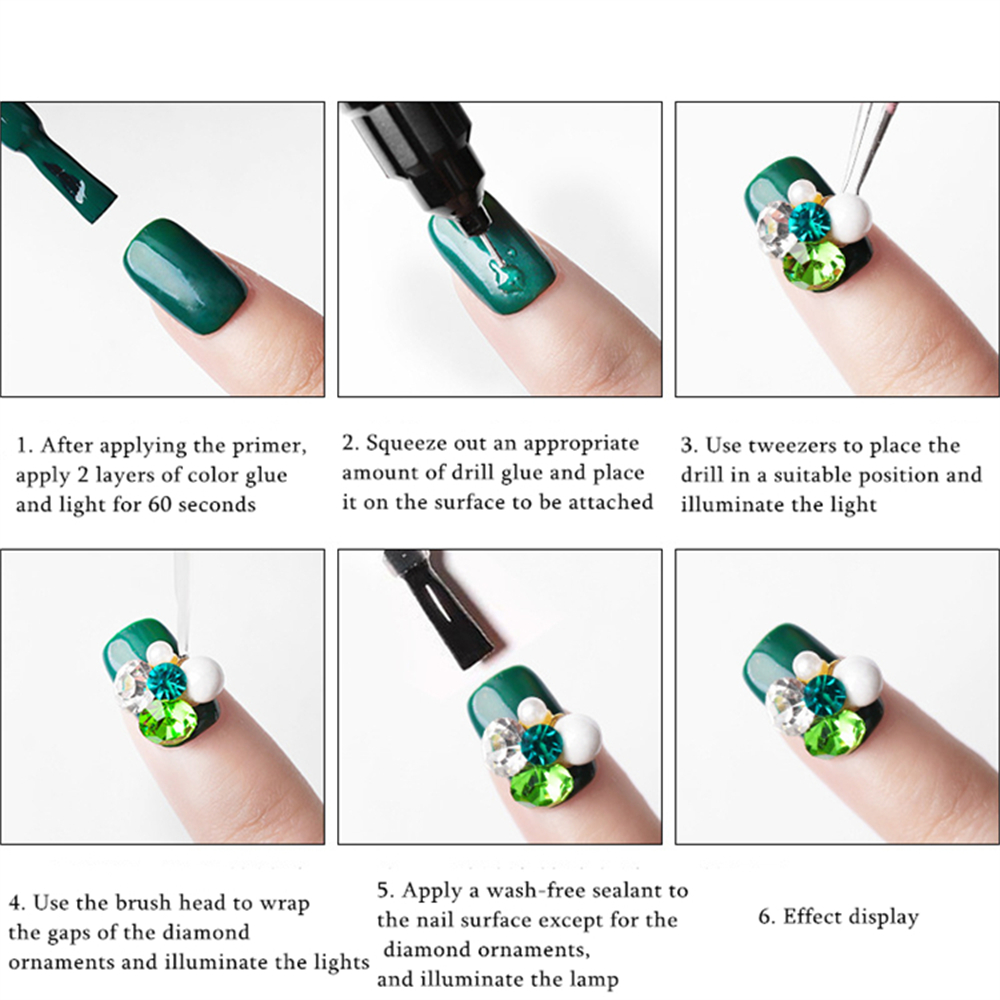 1. After applying the primer, apply 2 layers of color glue and light for 60 seconds

2. Squeeze out an appropriate amount of drill glue and place it on the surface to be attached

3. Use tweezers to place the drill in a suitable position and illuminate the light

4. Use the brush head to wrap the gaps of the diamond ornaments and illuminate the lights

5. Apply a wash-free sealant to the nail surface except for the diamond ornaments, and illuminate the lamp

6. Effect display